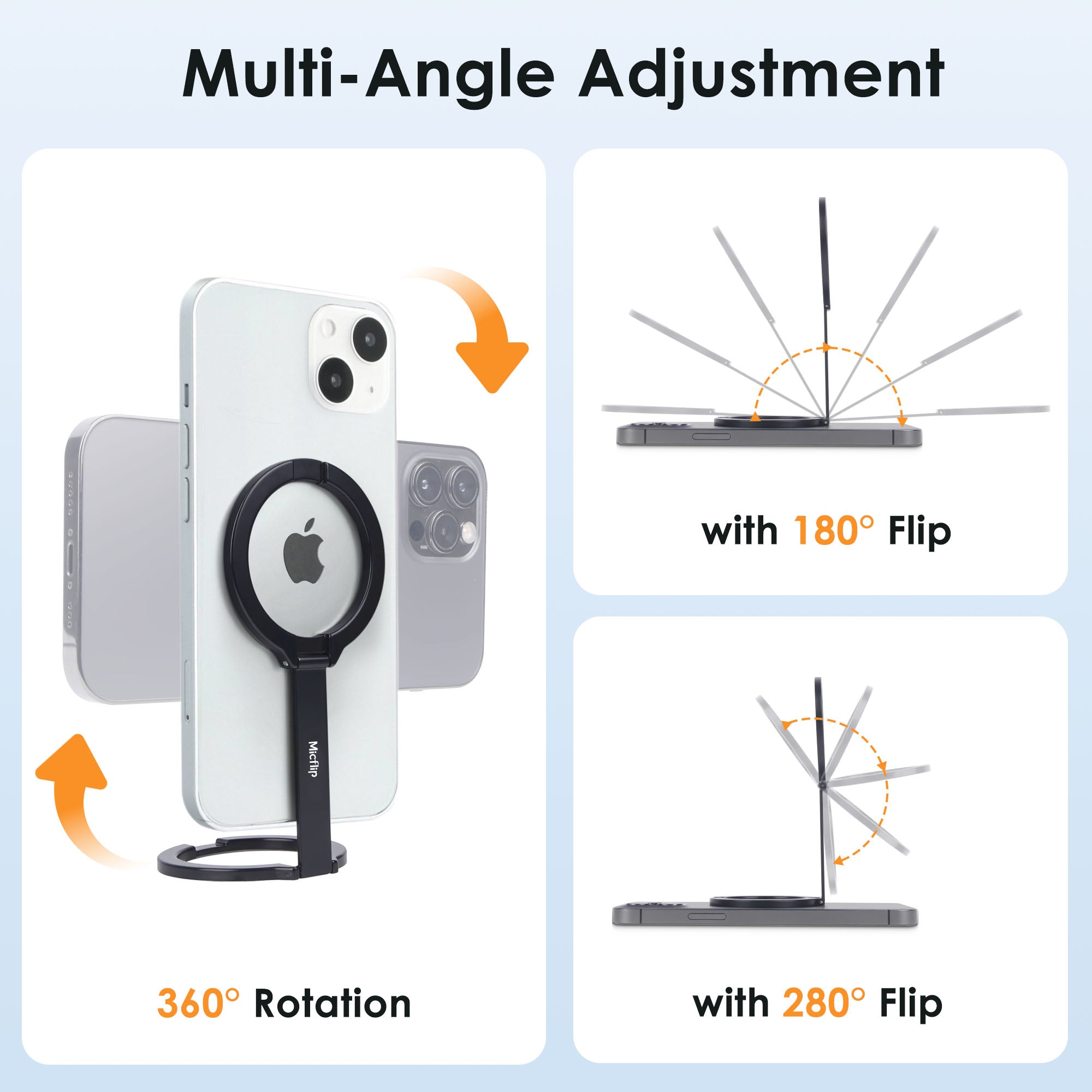 Multi-Angle Adjustment

Micflip

360° Rotation

with 180° Flip

with 280° Flip