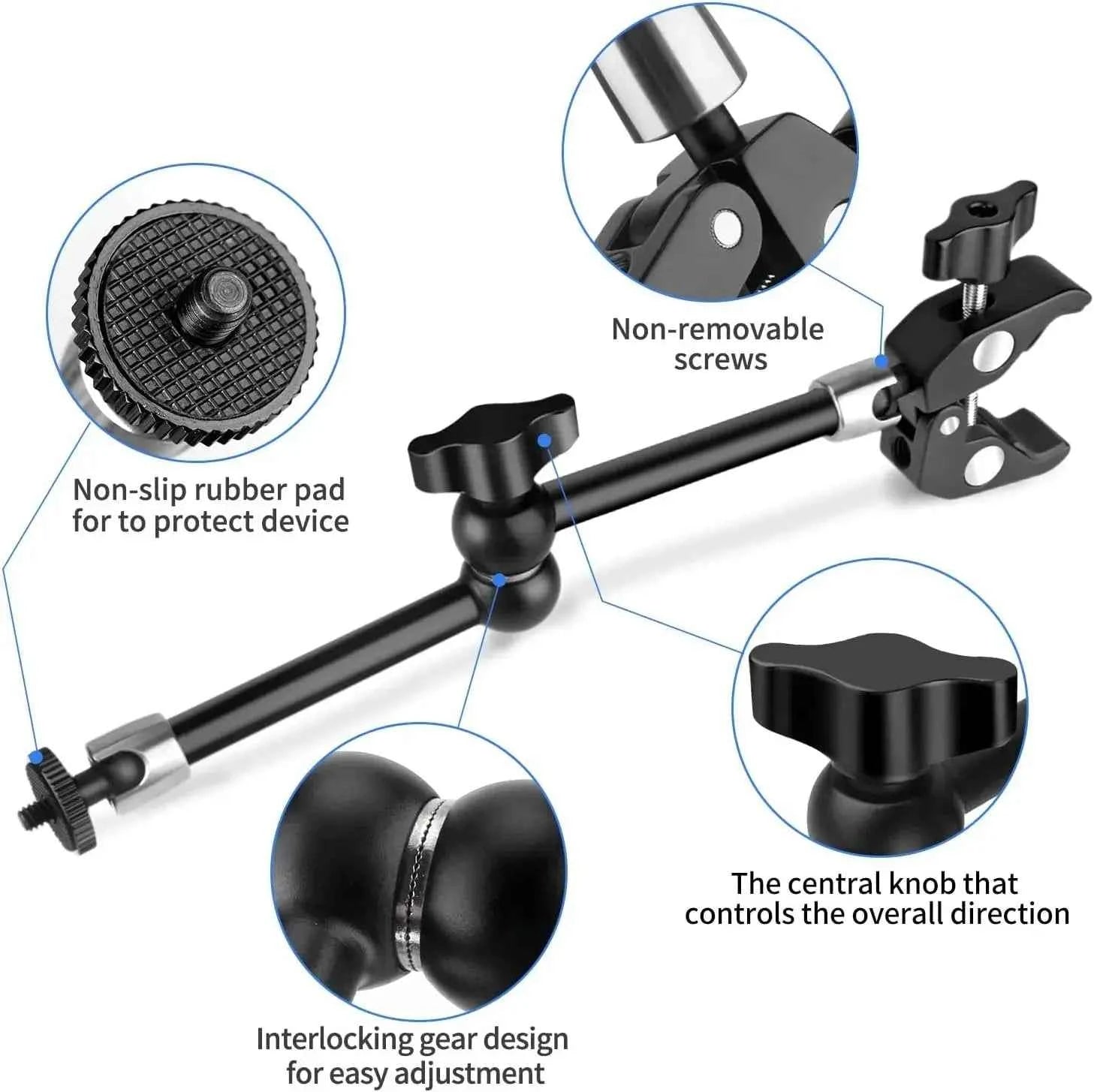 Non-removable screws

Non-slip rubber pad for to protect device

The central knob that controls the overall direction

Interlocking gear design for easy adjustment